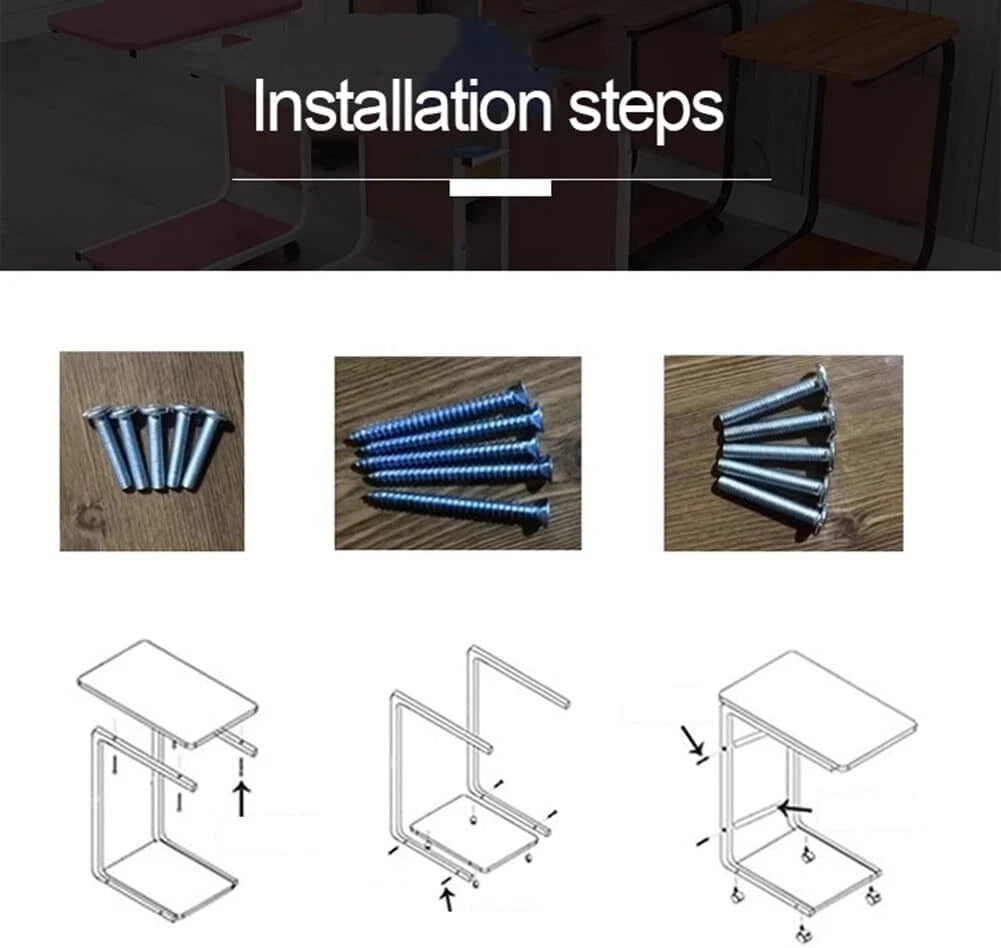 Installation steps